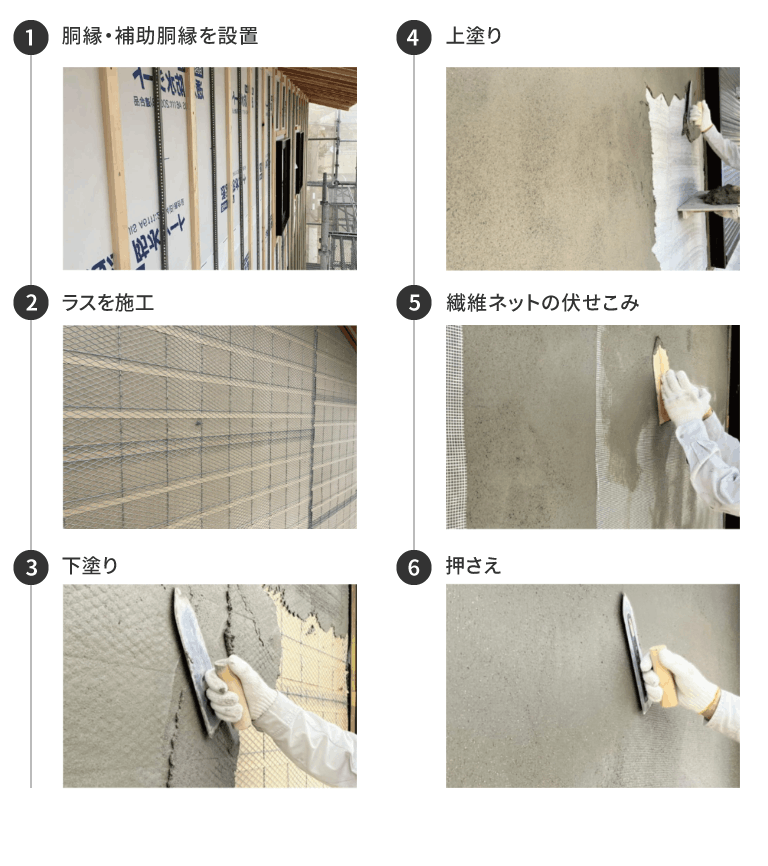 1 胴縁・補助胴縁を設置

2 ラスを施工

3 下塗り

4 上塗り

5 繊維ネットの伏せこみ

6 押さえ